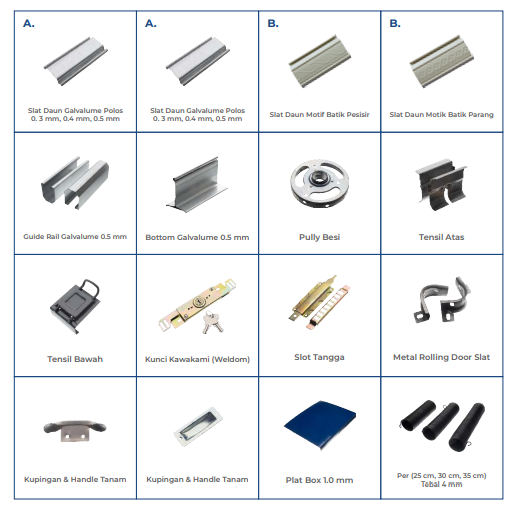 | A. Slat Daun Galvalume Polos 0. 3 mm, 0.4 mm, 0.5 mm | A. Slat Daun Galvalume Polos 0. 3 mm, 0.4 mm, 0.5 mm | B. Slat Daun Motif Batik Pesisir | B. Slat Daun Motik Batik Parang |
|---|---|---|---|
| Guide Rail Galvalume 0.5 mm | Bottom Galvalume 0.5 mm | Pully Besi | Tensil Atas |
| Tensil Bawah | Kunci Kawakami (Weldom) | Slot Tangga | Metal Rolling Door Slat |
| Kupingan & Handle Tanam | Kupingan & Handle Tanam | Plat Box 1.0 mm | Per (25 cm, 30 cm, 35 cm) Tebal 4 mm |